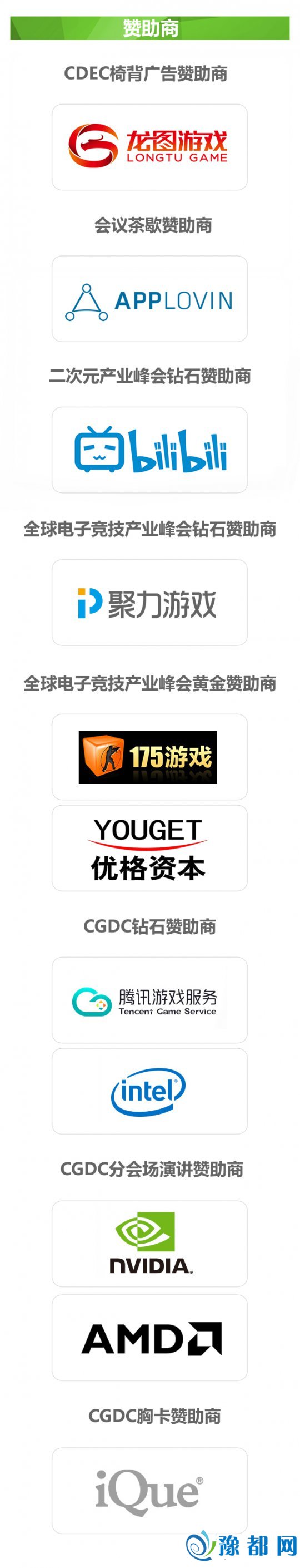 赞助商

CDEC椅背广告赞助商

龙图游戏
LONGTU GAME

会议茶歇赞助商

APPLOVIN

二次元产业峰会钻石赞助商

bilibili

全球电子竞技产业峰会钻石赞助商

聚力游戏

全球电子竞技产业峰会黄金赞助商

175游戏

YOUGET
优格资本

CGDC钻石赞助商

腾讯游戏服务
Tencent Game Service

intel

CGDC分会场演讲赞助商

NVIDIA.

AMD

CGDC胸卡赞助商

iQue®

豫都网