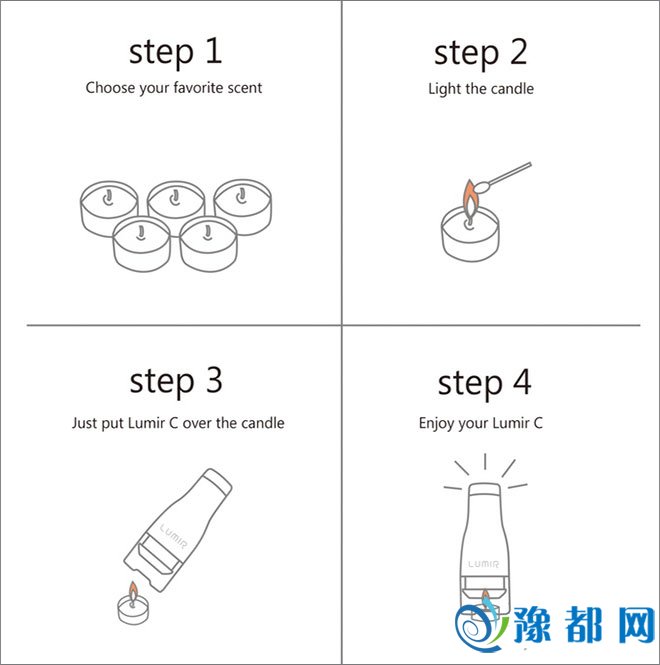 step 1
Choose your favorite scent

step 2
Light the candle

step 3
Just put Lumir C over the candle

LUMIR

step 4
Enjoy your Lumir C

LUMIR

豫都网