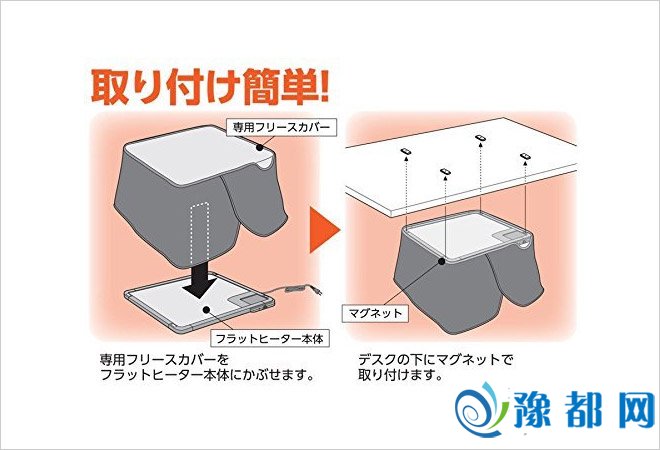 取り付け簡単!

専用フリースカバー

フラットヒーター本体

専用フリースカバーを
フラットヒーター本体にかぶせます。

マグネット

デスクの下にマグネットで
取り付けます。

豫都网