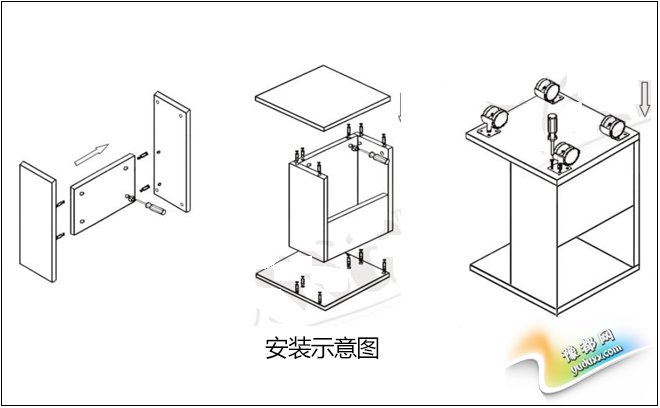 安装示意图

豫都网
yuduxx.com