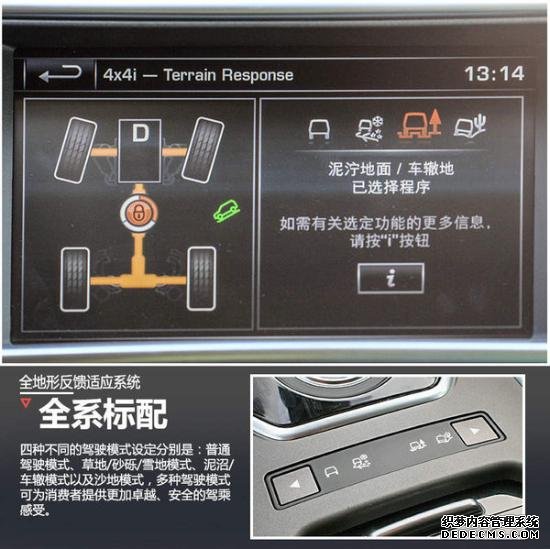 4x4i — Terrain Response

13:14

D

泥泞地面 / 车辙地
已选择程序

如需有关选定功能的更多信息，请按"i"按钮

i

全地形反馈适应系统

全系标配

四种不同的驾驶模式设定分别是：普通驾驶模式、草地/砂砾/雪地模式、泥沼/车辙模式以及沙地模式，多种驾驶模式可为消费者提供更加卓越、安全的驾乘感受。

织梦内容管理系统
DEDECMS.COM